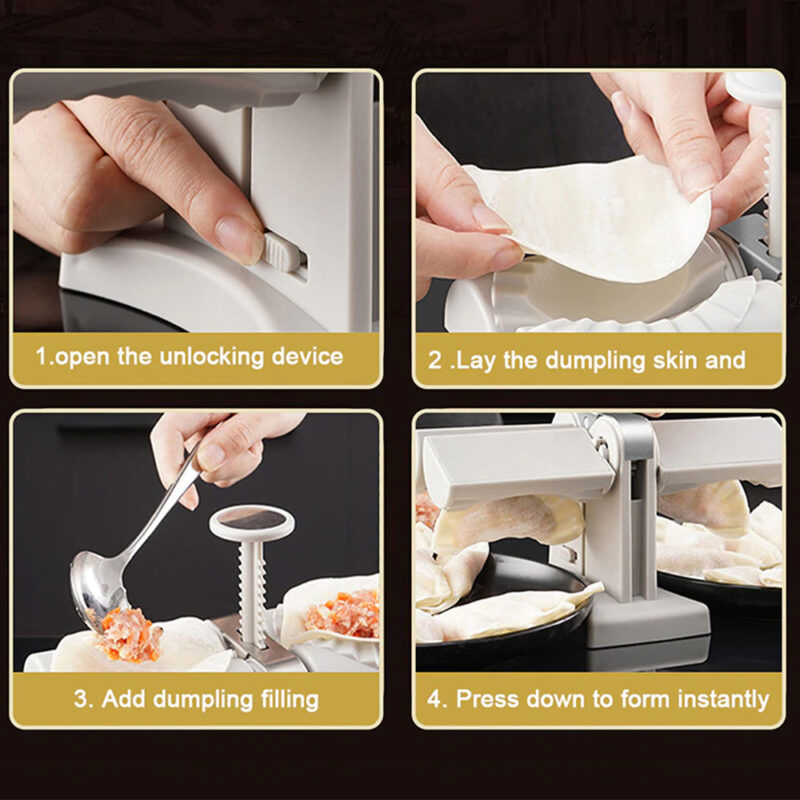 1.open the unlocking device

2 .Lay the dumpling skin and

3. Add dumpling filling

4. Press down to form instantly