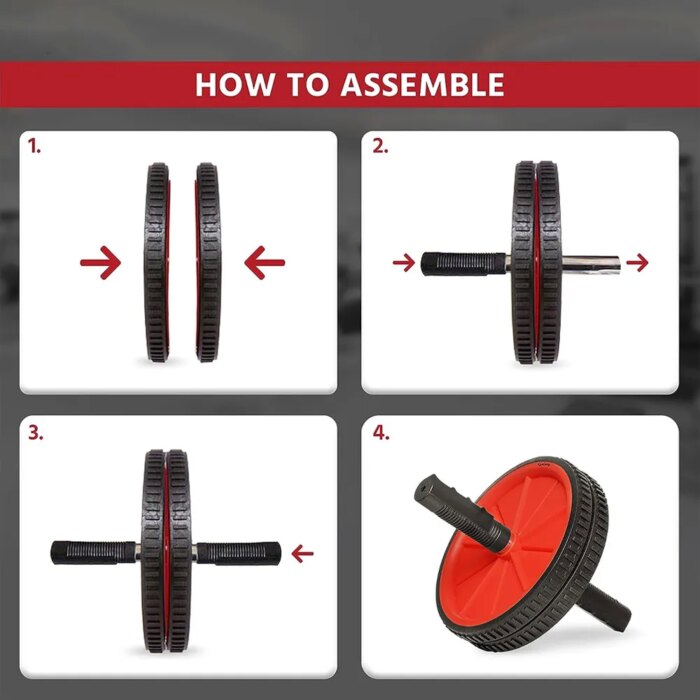 HOW TO ASSEMBLE

1.

2.

3.

4.